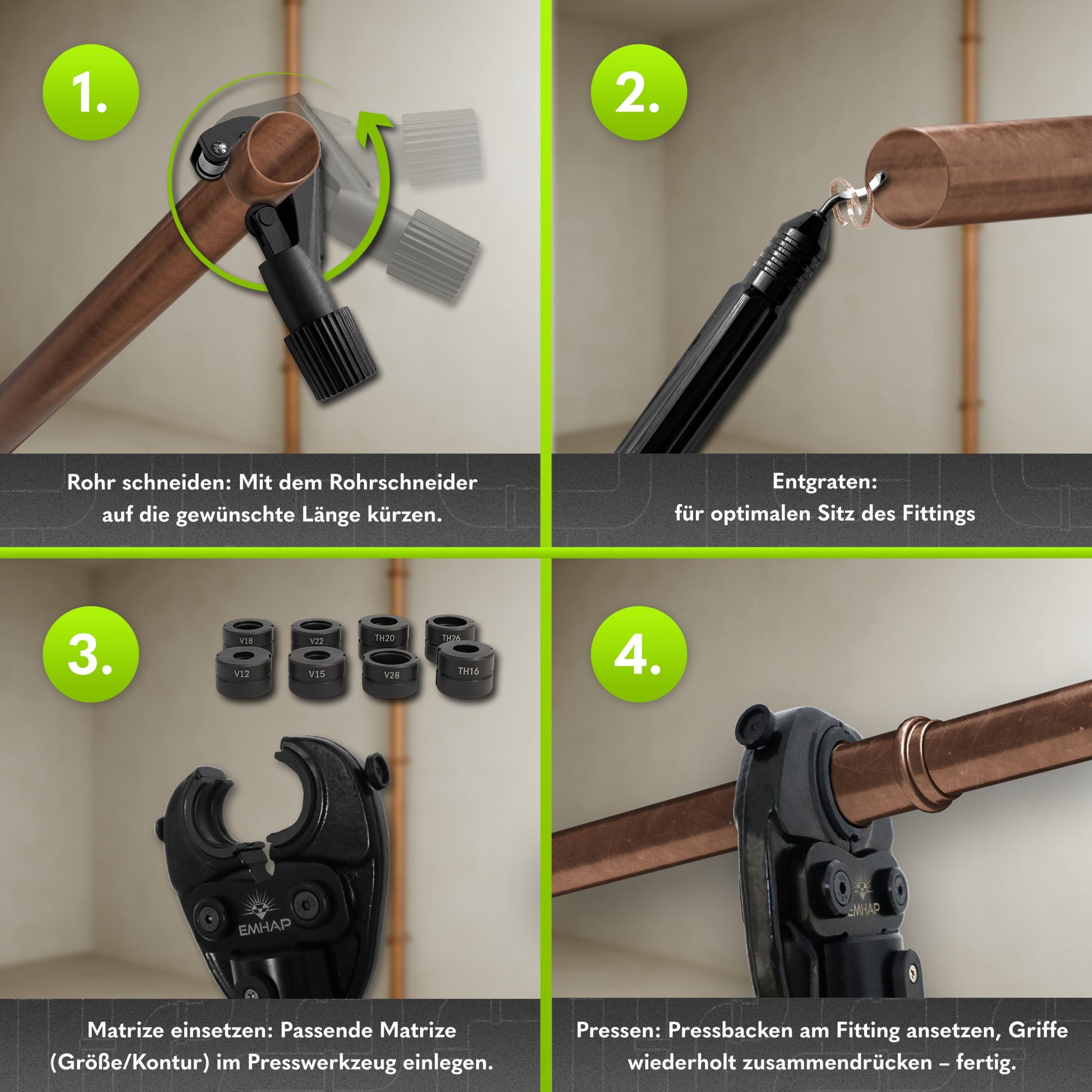 1.

Rohr schneiden: Mit dem Rohrschneider auf die gewünschte Länge kürzen.

2.

Entgraten:
für optimalen Sitz des Fittings

3.

V18 V22 TH20 TH26
V12 V15 V28 TH16

EMHAP

Matrize einsetzen: Passende Matrize (Größe/Kontur) im Presswerkzeug einlegen.

4.

EMHAP

Pressen: Pressbacken am Fitting ansetzen, Griffe wiederholt zusammendrücken – fertig.