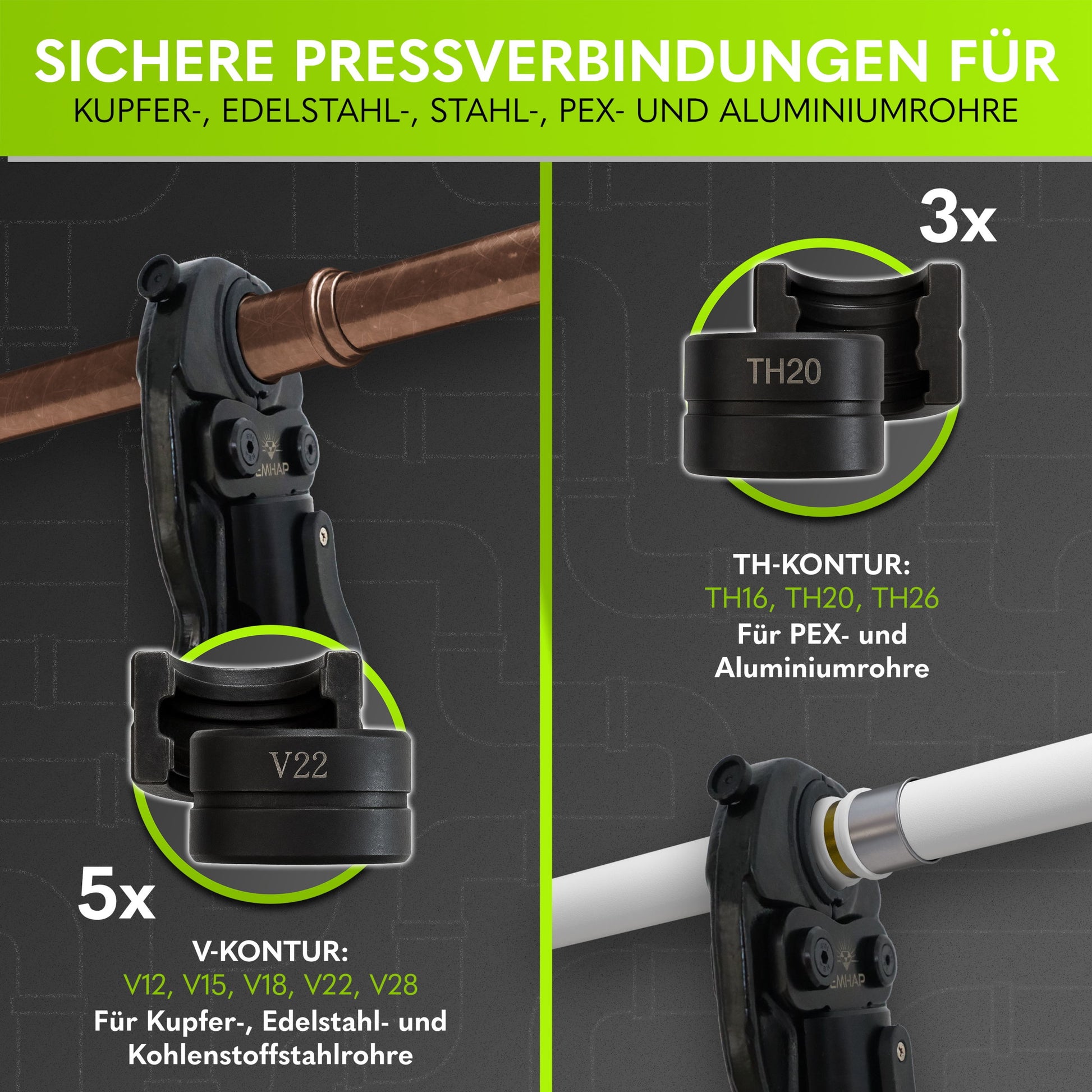 SICHERE PRESSVERBINDUNGEN FÜR
KUPFER-, EDELSTAHL-, STAHL-, PEX- UND ALUMINIUMROHRE

EMHAP

V22

5x

V-KONTUR:
V12, V15, V18, V22, V28
Für Kupfer-, Edelstahl- und Kohlenstoffstahlrohre

3x

TH20

TH-KONTUR:
TH16, TH20, TH26
Für PEX- und Aluminiumrohre

EMHAP