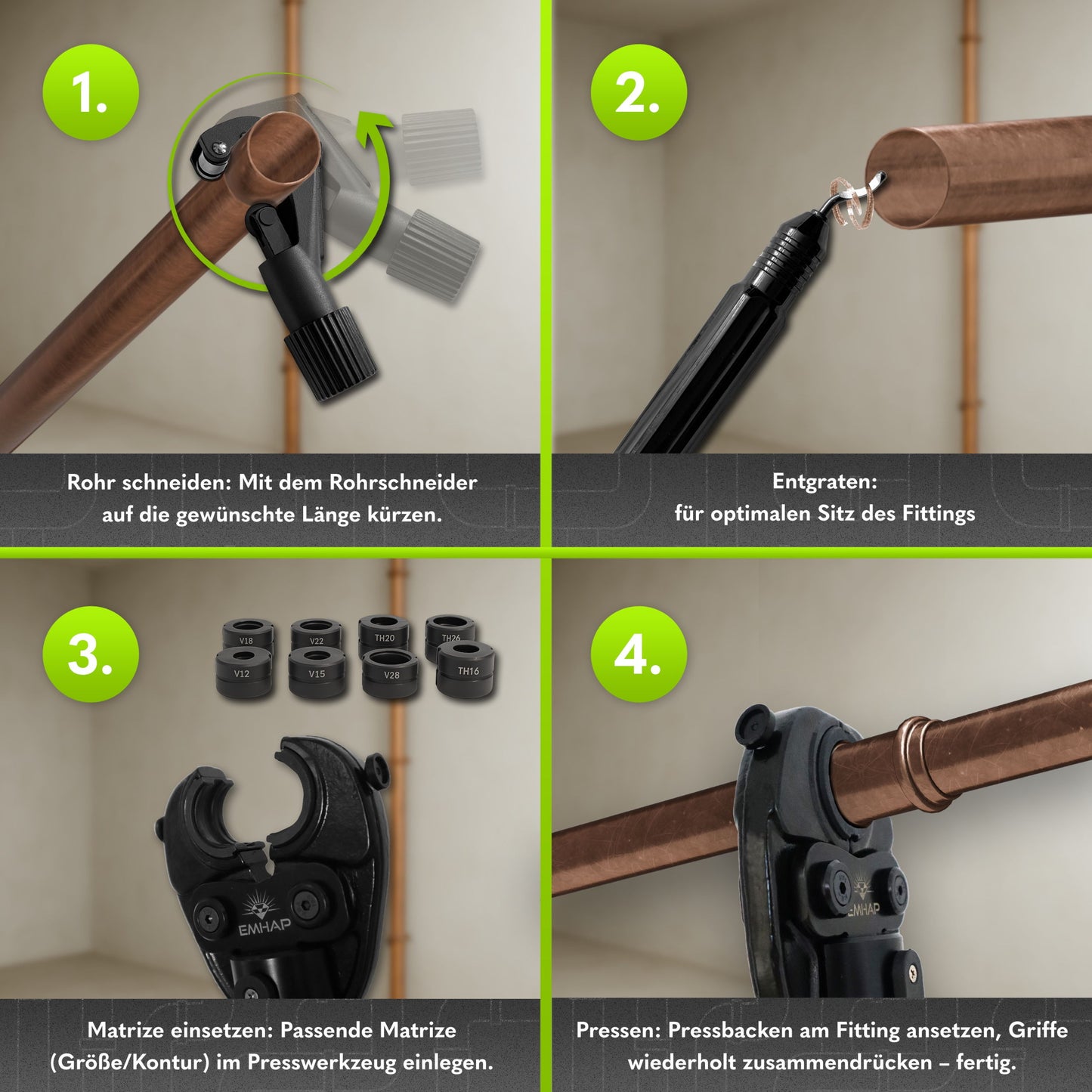 1.

Rohr schneiden: Mit dem Rohrschneider auf die gewünschte Länge kürzen.

2.

Entgraten:
für optimalen Sitz des Fittings

3.

V18 V22 TH20 TH26
V12 V15 V28 TH16

EMHAP

Matrize einsetzen: Passende Matrize (Größe/Kontur) im Presswerkzeug einlegen.

4.

EMHAP

Pressen: Pressbacken am Fitting ansetzen, Griffe wiederholt zusammendrücken – fertig.